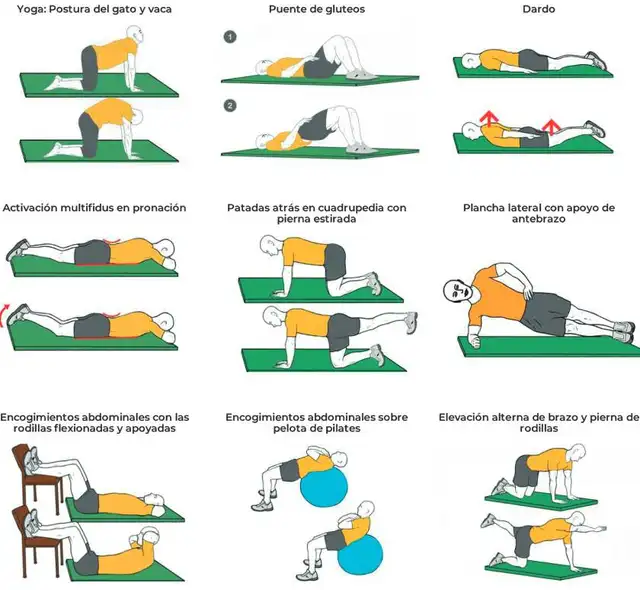 Yoga: Postura del gato y vaca

Puente de gluteos

1

2

Dardo

Activación multifidus en pronación

Patadas atrás en cuadrupedia con pierna estirada

Plancha lateral con apoyo de antebrazo

Encogimientos abdominales con las rodillas flexionadas y apoyadas

Encogimientos abdominales sobre pelota de pilates

Elevación alterna de brazo y pierna de rodillas