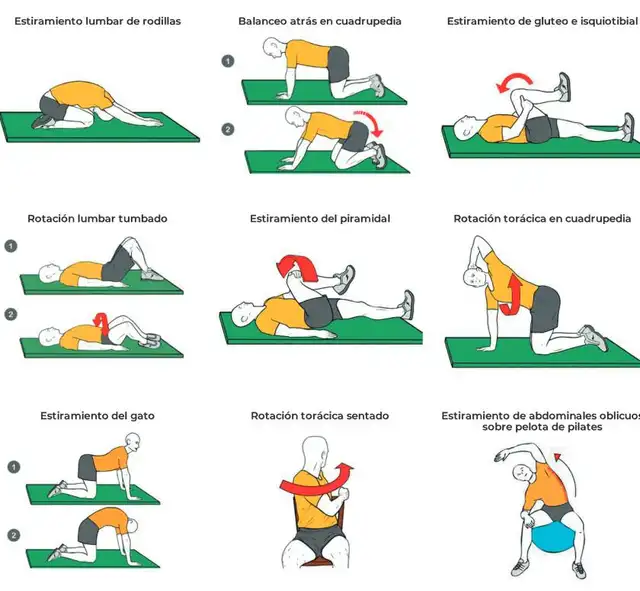 Estiramiento lumbar de rodillas

Balanceo atrás en cuadrupedia

1

2

Estiramiento de gluteo e isquiotibial

Rotación lumbar tumbado

1

2

Estiramiento del piramidal

Rotación torácica en cuadrupedia

Estiramiento del gato

1

2

Rotación torácica sentado

Estiramiento de abdominales oblicuos sobre pelota de pilates